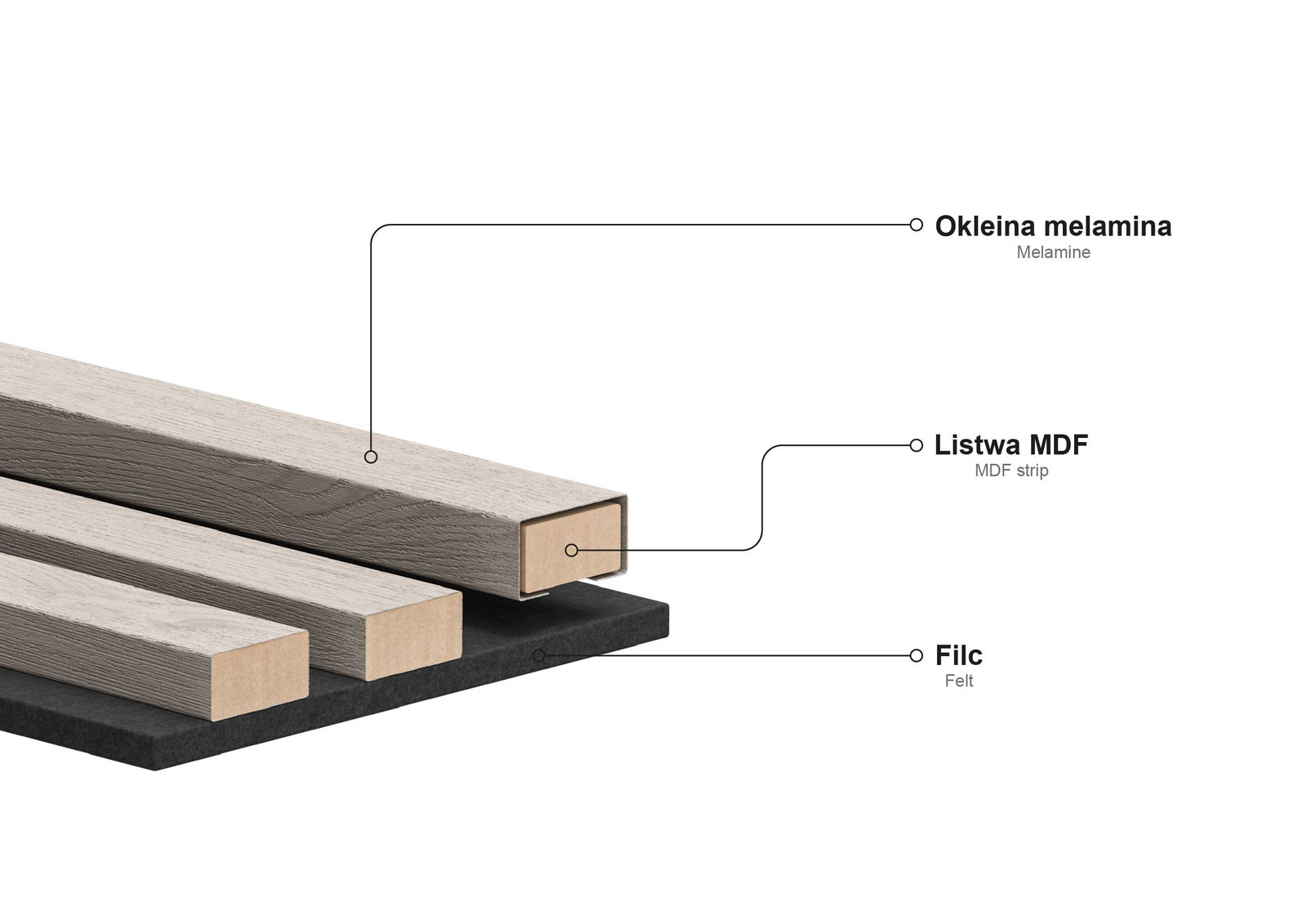 Okleina melamina
Melamine

Listwa MDF
MDF strip

Filc
Felt