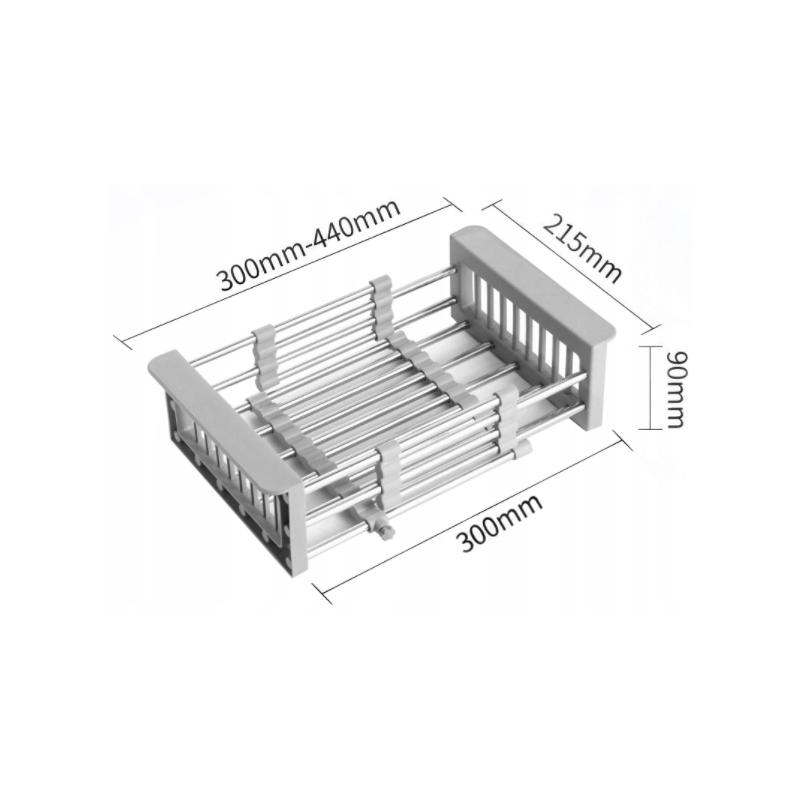 300mm-440mm
215mm
90mm
300mm